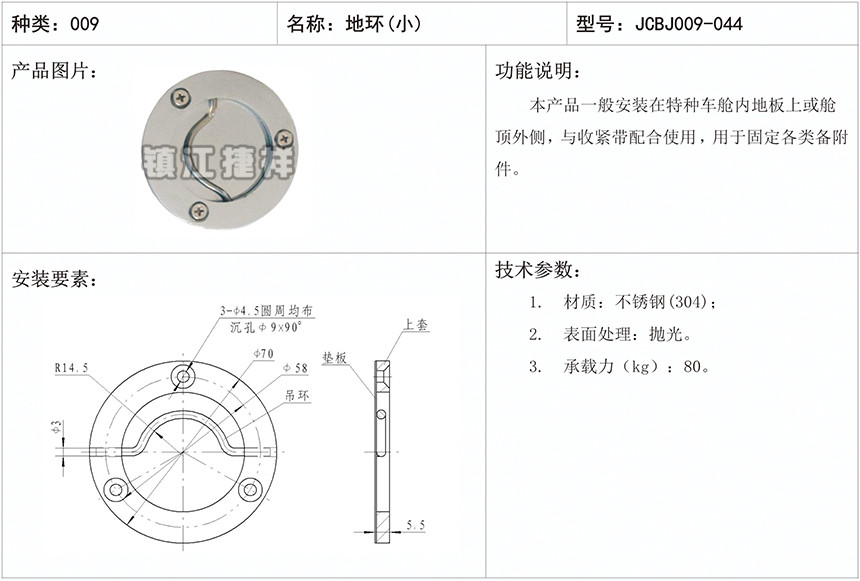 | 种类：009 | 名称：地环(小) | 型号：JCBJ009-044 |
|---|---|---|

产品图片：

镇江捷祥

功能说明：

本产品一般安装在特种车舱内地板上或舱顶外侧，与收紧带配合使用，用于固定各类备附件。

安装要素：

3-φ4.5圆周均布
沉孔φ9×90°
R14.5
φ70
φ58
吊环
φ3
垫板
上套
5.5

技术参数：

1. 材质：不锈钢(304)；
2. 表面处理：抛光。
3. 承载力（kg）：80。