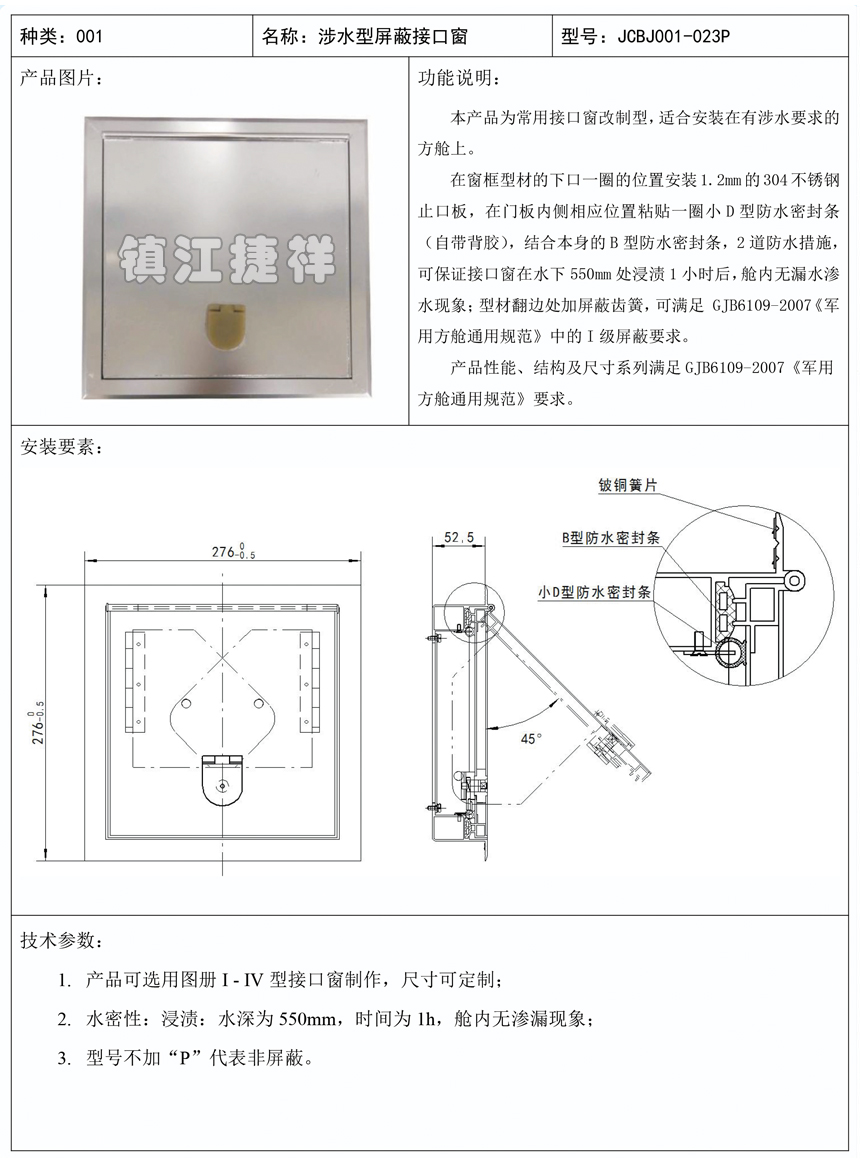 | 种类：001 | 名称：涉水型屏蔽接口窗 | 型号：JCBJ001-023P |
|---|---|---|

产品图片：

镇江捷祥

功能说明：

本产品为常用接口窗改制型，适合安装在有涉水要求的方舱上。

在窗框型材的下口一圈的位置安装 1.2mm 的 304 不锈钢止口板，在门板内侧相应位置粘贴一圈小 D 型防水密封条（自带背胶），结合本身的 B 型防水密封条，2 道防水措施，可保证接口窗在水下 550mm 处浸渍 1 小时后，舱内无漏水渗水现象；型材翻边处加屏蔽齿簧，可满足 GJB6109-2007《军用方舱通用规范》中的 I 级屏蔽要求。

产品性能、结构及尺寸系列满足 GJB6109-2007《军用方舱通用规范》要求。

安装要素：

$276^{0}_{-0.5}$

$276^{0}_{-0.5}$

52.5

45°

铍铜簧片

B型防水密封条

小D型防水密封条

技术参数：

1. 产品可选用图册 I - IV 型接口窗制作，尺寸可定制；

2. 水密性：浸渍：水深为 550mm，时间为 1h，舱内无渗漏现象；

3. 型号不加“P”代表非屏蔽。